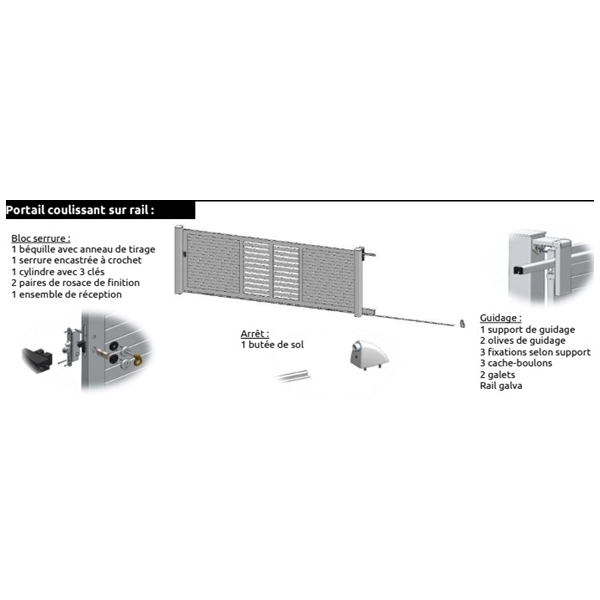 Portail coulissant sur rail :

Bloc serrure :
1 béquille avec anneau de tirage
1 serrure encastrée à crochet
1 cylindre avec 3 clés
2 paires de rosace de finition
1 ensemble de réception

Arrêt :
1 butée de sol

Guidage :
1 support de guidage
2 olives de guidage
3 fixations selon support
3 cache-boulons
2 galets
Rail galva