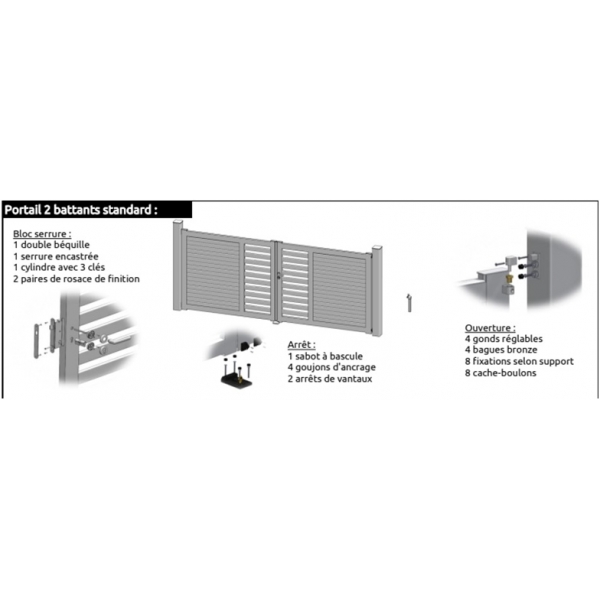 Portail 2 battants standard :

Bloc serrure :
1 double béquille
1 serrure encastrée
1 cylindre avec 3 clés
2 paires de rosace de finition

Arrêt :
1 sabot à bascule
4 goujons d'ancrage
2 arrêts de vantaux

Ouverture :
4 gonds réglables
4 bagues bronze
8 fixations selon support
8 cache-boulons